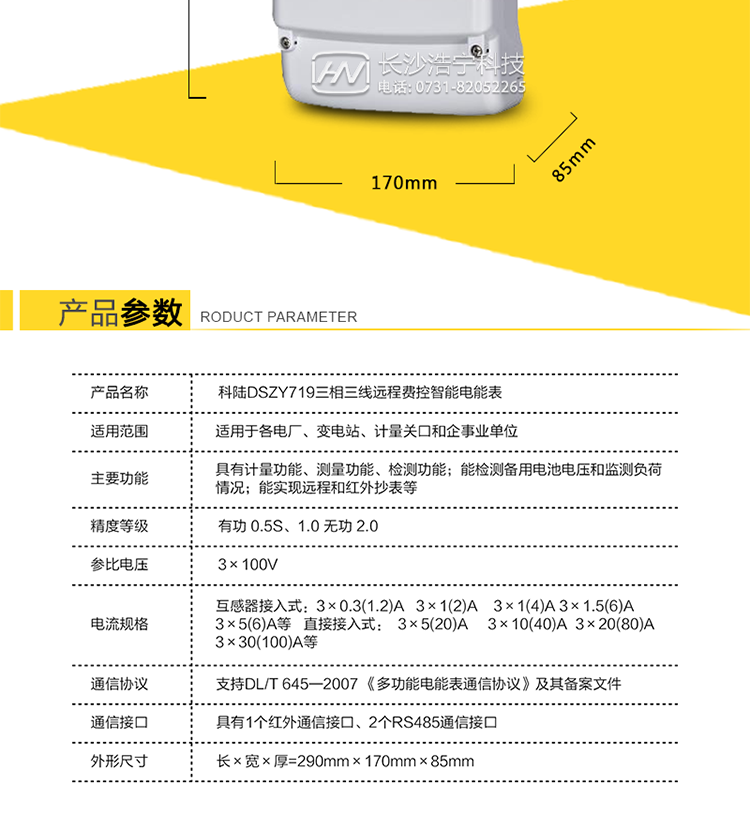 HN 长沙浩宁科技
电话：0731-82052265

170mm

85mm

产品参数 RODUCT PARAMETER

| 产品名称 | 科陆DSZY719三相三线远程费控智能电能表 |
|---|---|
| 适用范围 | 适用于各电厂、变电站、计量关口和企事业单位 |
| 主要功能 | 具有计量功能、测量功能、检测功能；能检测备用电池电压和监测负荷情况；能实现远程和红外抄表等 |
| 精度等级 | 有功 0.5S、1.0 无功 2.0 |
| 参比电压 | 3×100V |
| 电流规格 | 互感器接入式：3×0.3(1.2)A 3×1(2)A 3×1(4)A 3×1.5(6)A 3×5(6)A等 直接接入式： 3×5(20)A 3×10(40)A 3×20(80)A 3×30(100)A等 |
| 通信协议 | 支持DL/T 645—2007《多功能电能表通信协议》及其备案文件 |
| 通信接口 | 具有1个红外通信接口、2个RS485通信接口 |
| 外形尺寸 | 长×宽×厚=290mm×170mm×85mm |